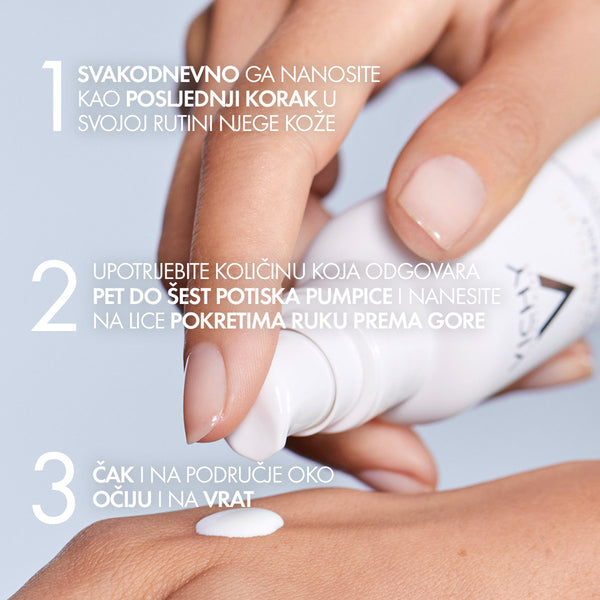 1 SVAKODNEVNO GA NANOSITE KAO POSLJEDNJI KORAK U SVOJOJ RUTINI NJEGE KOŽE

2 UPOTRIJEBITE KOLIČINU KOJA ODGOVARA PET DO ŠEST POTISKA PUMPICE I NANESITE NA LICE POKRETIMA RUKU PREMA GORE

3 ČAK I NA PODRUČJE OKO OČIJU I NA VRAT

VICHY